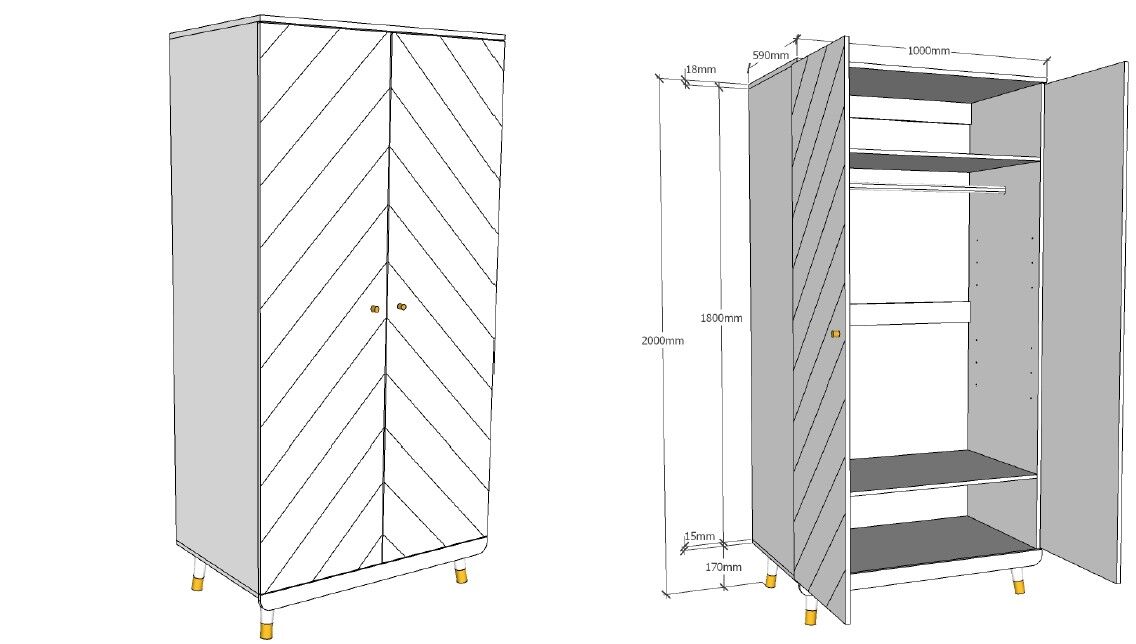 590mm
1000mm
18mm
2000mm
1800mm
15mm
170mm